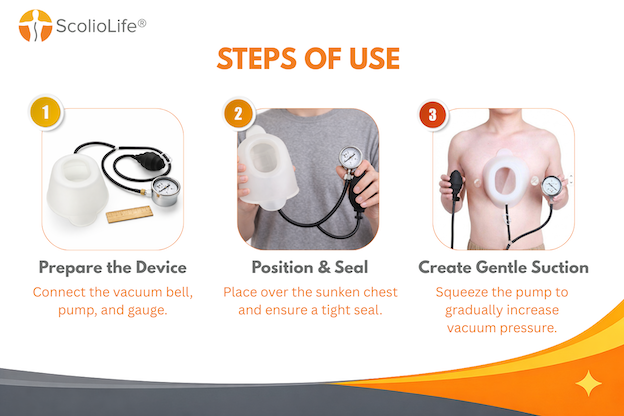 ScolioLife®

STEPS OF USE

1

Prepare the Device

Connect the vacuum bell, pump, and gauge.

2

Position & Seal

Place over the sunken chest and ensure a tight seal.

3

Create Gentle Suction

Squeeze the pump to gradually increase vacuum pressure.